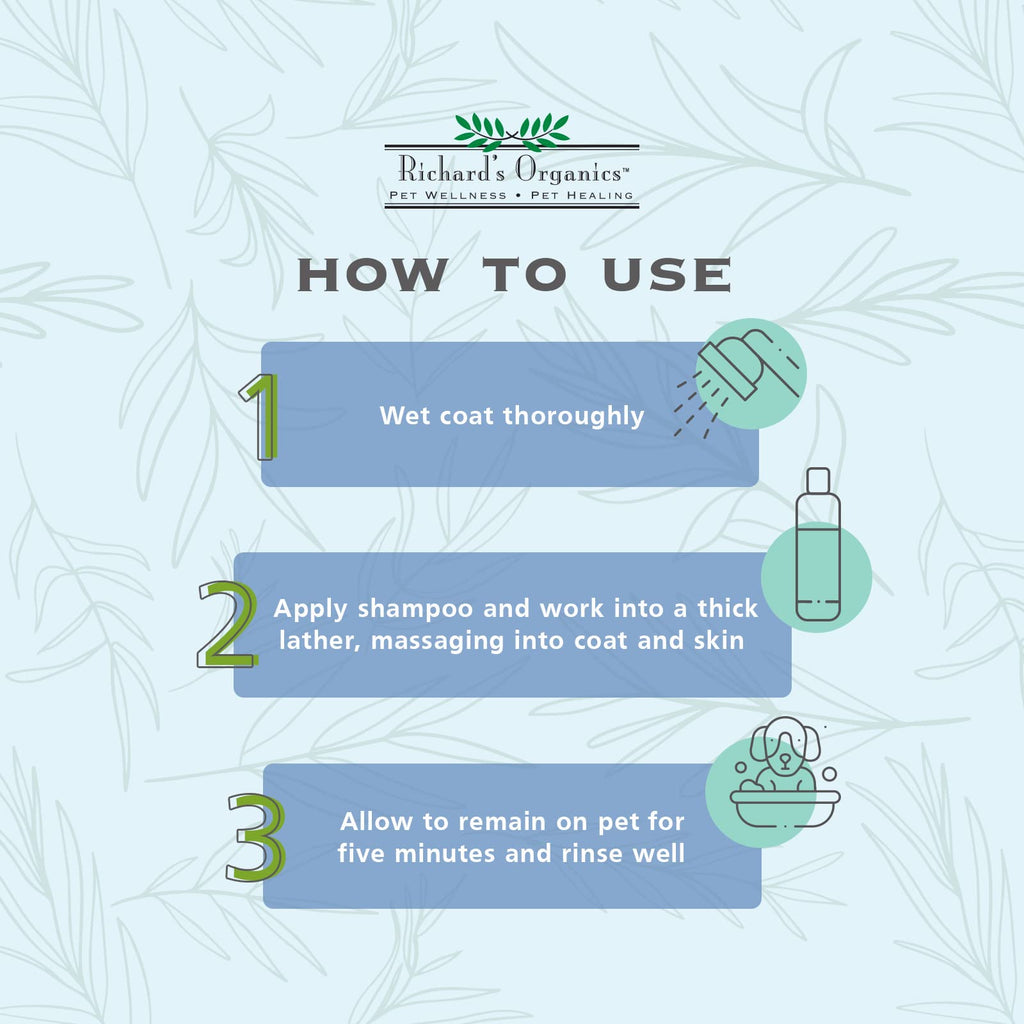 Richard's Organics™
PET WELLNESS • PET HEALING

HOW TO USE

1 Wet coat thoroughly

2 Apply shampoo and work into a thick lather, massaging into coat and skin

3 Allow to remain on pet for five minutes and rinse well