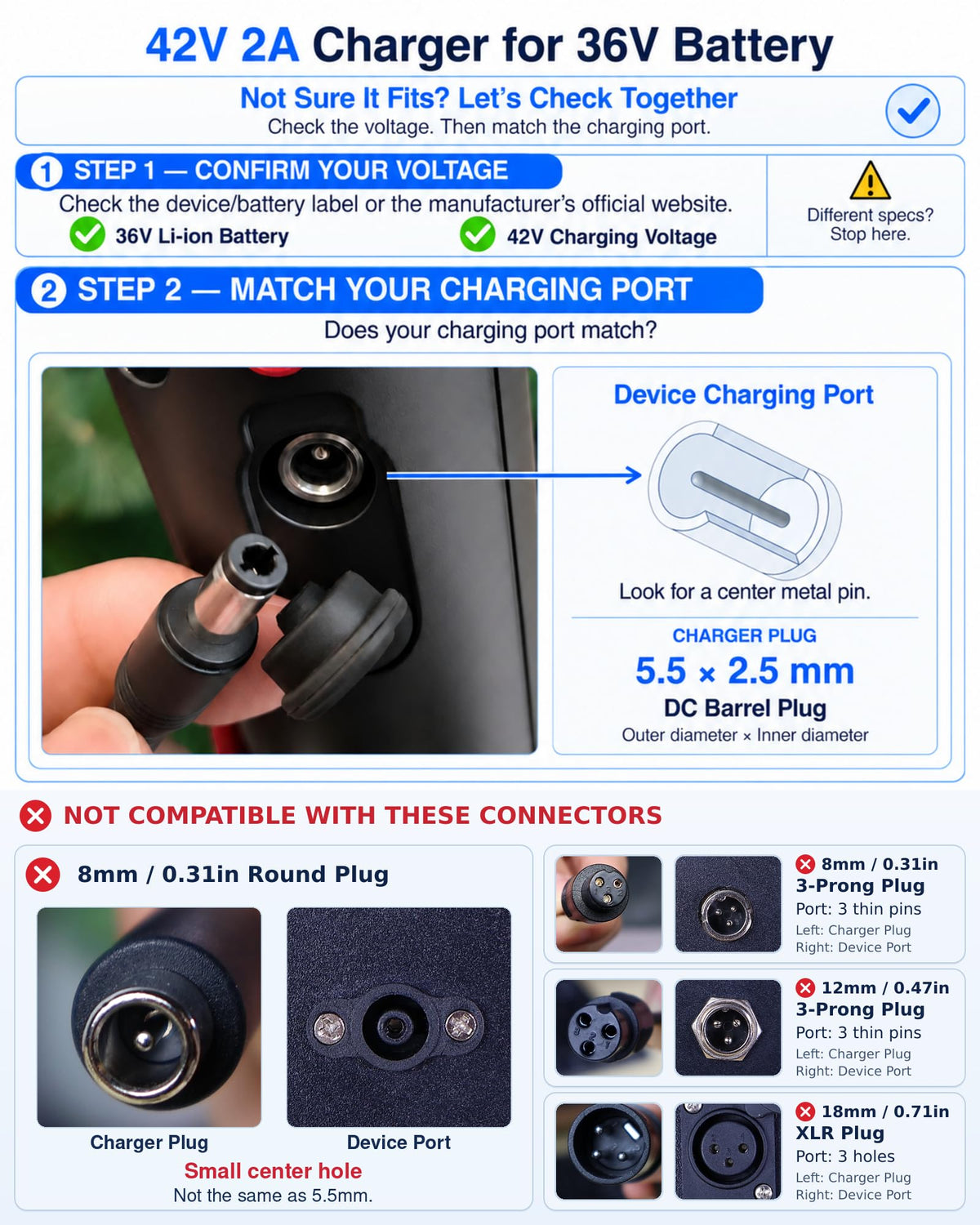 42V 2A Charger for 36V Battery

Not Sure It Fits? Let's Check Together
Check the voltage. Then match the charging port.

1 STEP 1 — CONFIRM YOUR VOLTAGE
Check the device/battery label or the manufacturer's official website.
36V Li-ion Battery
42V Charging Voltage

Different specs? Stop here.

2 STEP 2 — MATCH YOUR CHARGING PORT
Does your charging port match?

Device Charging Port

Look for a center metal pin.

CHARGER PLUG
5.5 × 2.5 mm
DC Barrel Plug
Outer diameter × Inner diameter

NOT COMPATIBLE WITH THESE CONNECTORS

8mm / 0.31in Round Plug

Charger Plug
Device Port
Small center hole
Not the same as 5.5mm.

8mm / 0.31in
3-Prong Plug
Port: 3 thin pins
Left: Charger Plug
Right: Device Port

12mm / 0.47in
3-Prong Plug
Port: 3 thin pins
Left: Charger Plug
Right: Device Port

18mm / 0.71in
XLR Plug
Port: 3 holes
Left: Charger Plug
Right: Device Port